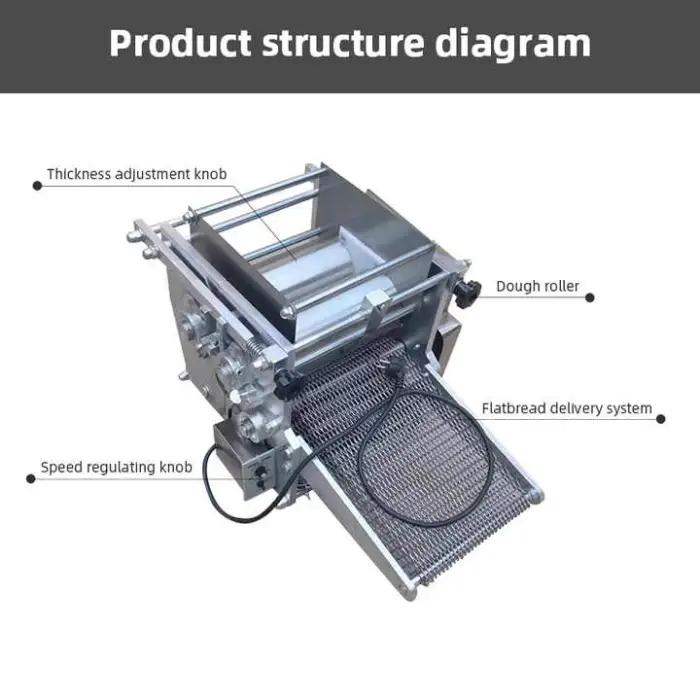 Product structure diagram

Thickness adjustment knob

Dough roller

Flatbread delivery system

Speed regulating knob