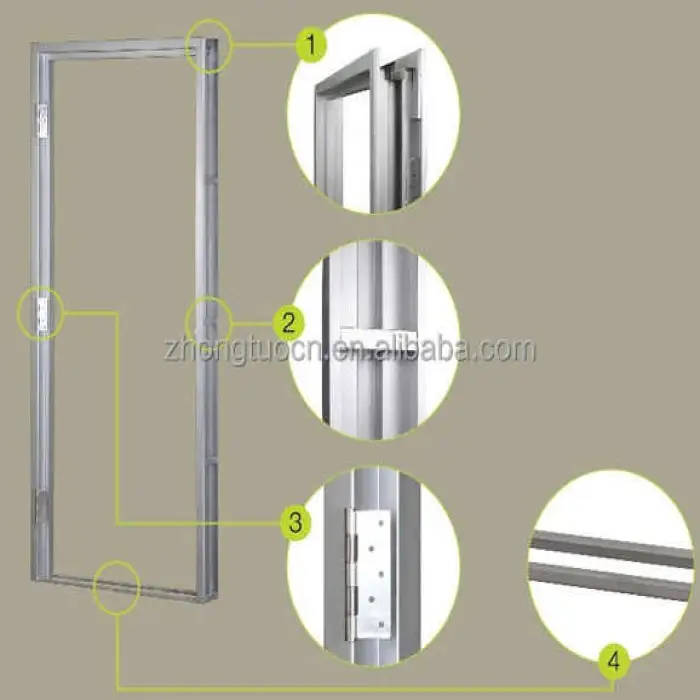 1
2
zhongtuocn.en.alibaba.com
3
4