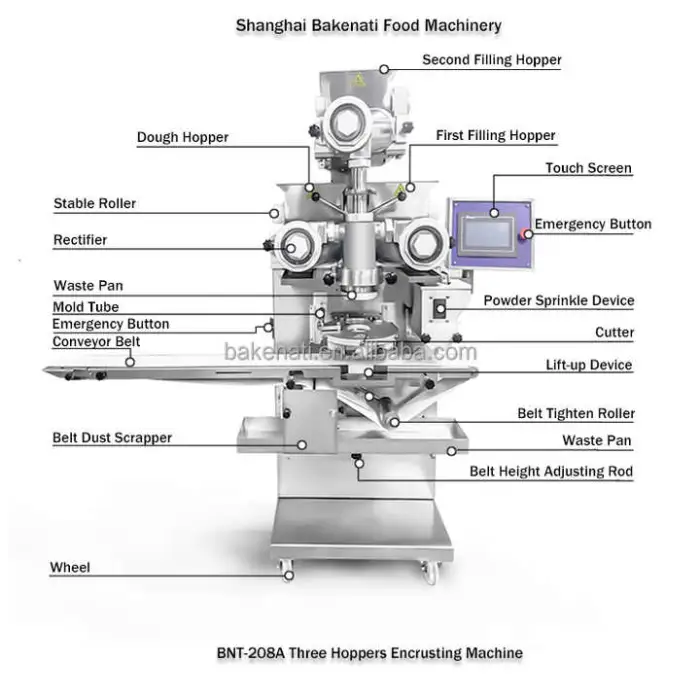 Shanghai Bakenati Food Machinery

Second Filling Hopper

Dough Hopper

First Filling Hopper

Touch Screen

Stable Roller

Emergency Button

Rectifier

Waste Pan

Mold Tube

Powder Sprinkle Device

Emergency Button

Cutter

Conveyor Belt

bakenati.en.alibaba.com

Lift-up Device

Belt Tighten Roller

Belt Dust Scrapper

Waste Pan

Belt Height Adjusting Rod

Wheel

BNT-208A Three Hoppers Encrusting Machine