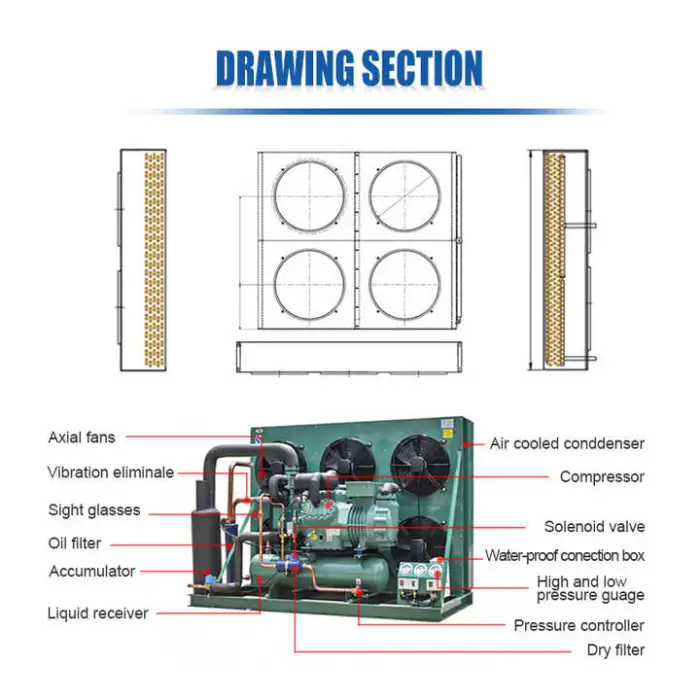 DRAWING SECTION

Axial fans

Vibration eliminale

Sight glasses

Oil filter

Accumulator

Liquid receiver

Air cooled conddenser

Compressor

Solenoid valve

Water-proof conection box

High and low pressure guage

Pressure controller

Dry filter