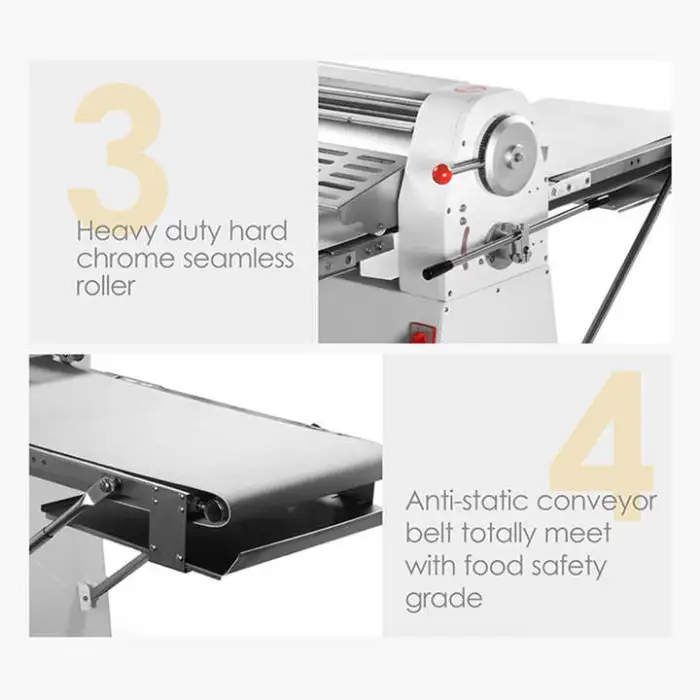 3

Heavy duty hard chrome seamless roller

4

Anti-static conveyor belt totally meet with food safety grade