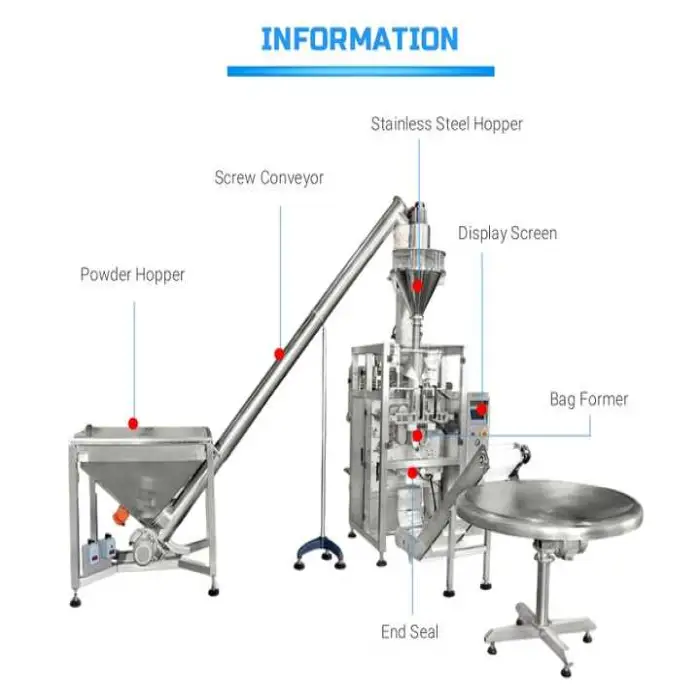 INFORMATION

Stainless Steel Hopper

Screw Conveyor

Display Screen

Powder Hopper

Bag Former

End Seal