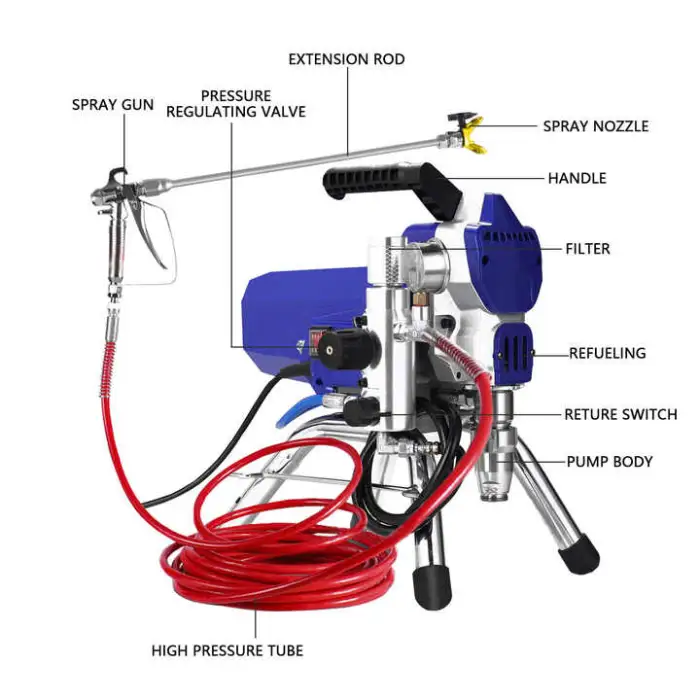 EXTENSION ROD

SPRAY GUN

PRESSURE
REGULATING VALVE

SPRAY NOZZLE

HANDLE

FILTER

REFUELING

RETURE SWITCH

PUMP BODY

HIGH PRESSURE TUBE