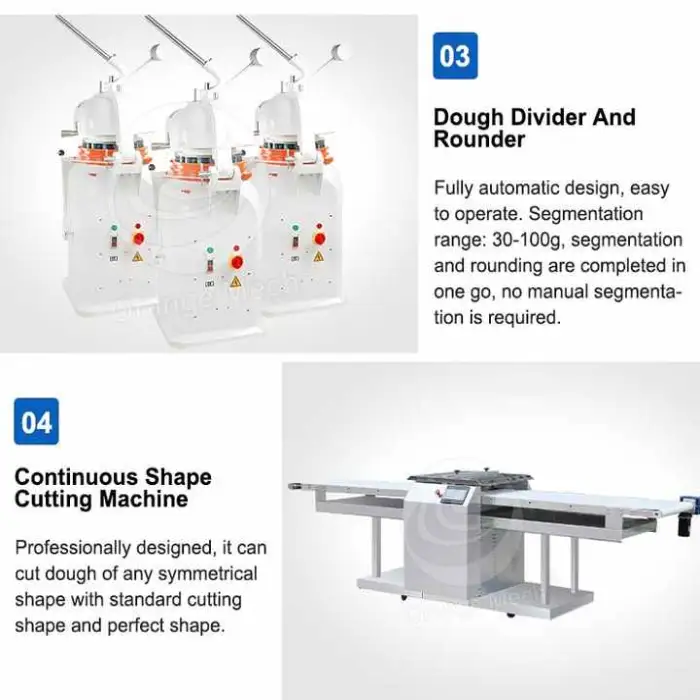 03

Dough Divider And Rounder

Fully automatic design, easy to operate. Segmentation range: 30-100g, segmentation and rounding are completed in one go, no manual segmentation is required.

04

Continuous Shape Cutting Machine

Professionally designed, it can cut dough of any symmetrical shape with standard cutting shape and perfect shape.