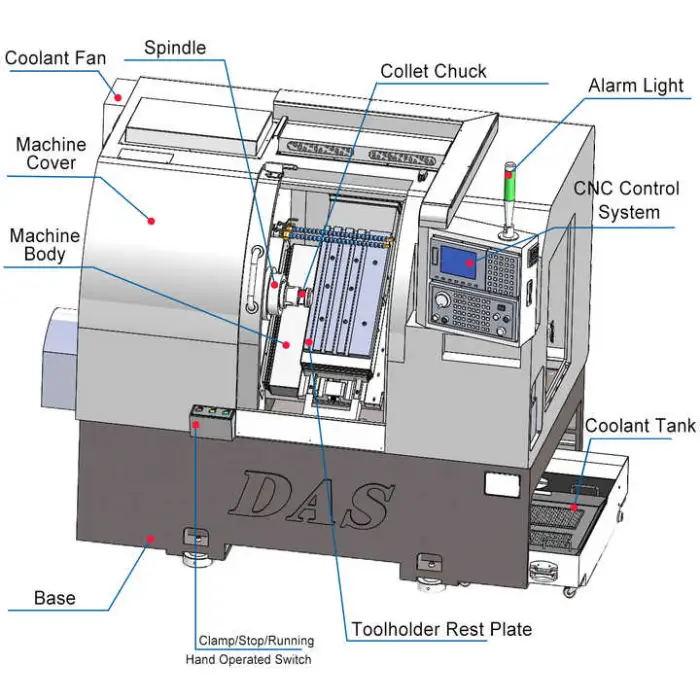 Coolant Fan
Spindle
Collet Chuck
Alarm Light
Machine Cover
CNC Control System
Machine Body
Coolant Tank
DAS
Base
Toolholder Rest Plate
Clamp/Stop/Running Hand Operated Switch