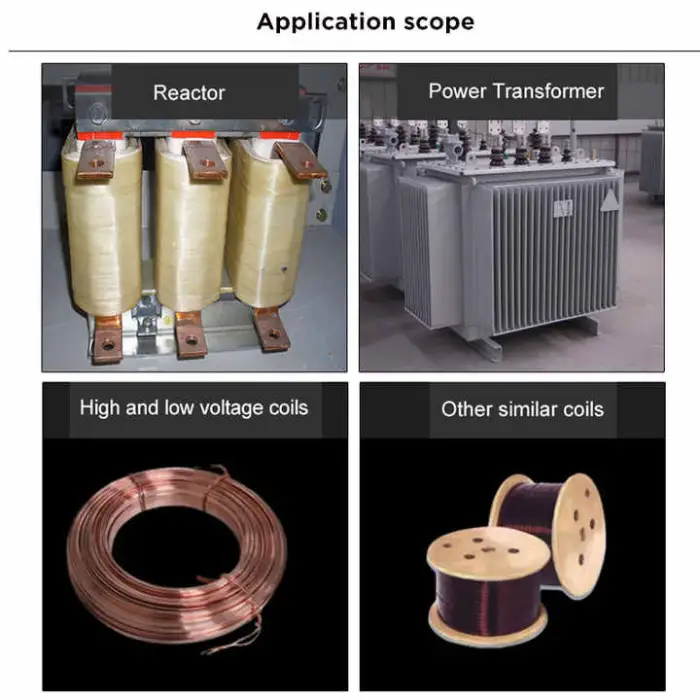 Application scope

Reactor

Power Transformer

High and low voltage coils

Other similar coils