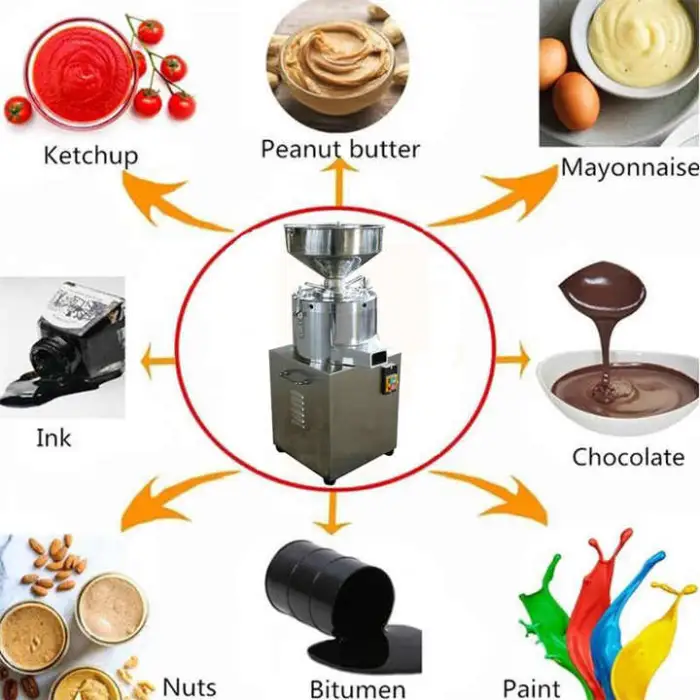 Ketchup

Peanut butter

Mayonnaise

Ink

Chocolate

Nuts

Bitumen

Paint