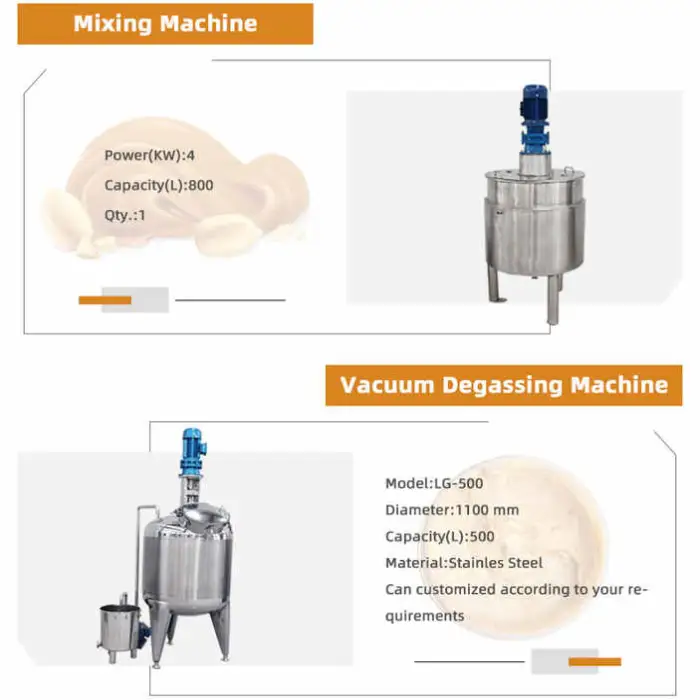 Mixing Machine

Power(KW):4

Capacity(L):800

Qty.:1

Vacuum Degassing Machine

Model:LG-500

Diameter:1100 mm

Capacity(L):500

Material:Stainles Steel

Can customized according to your requirements