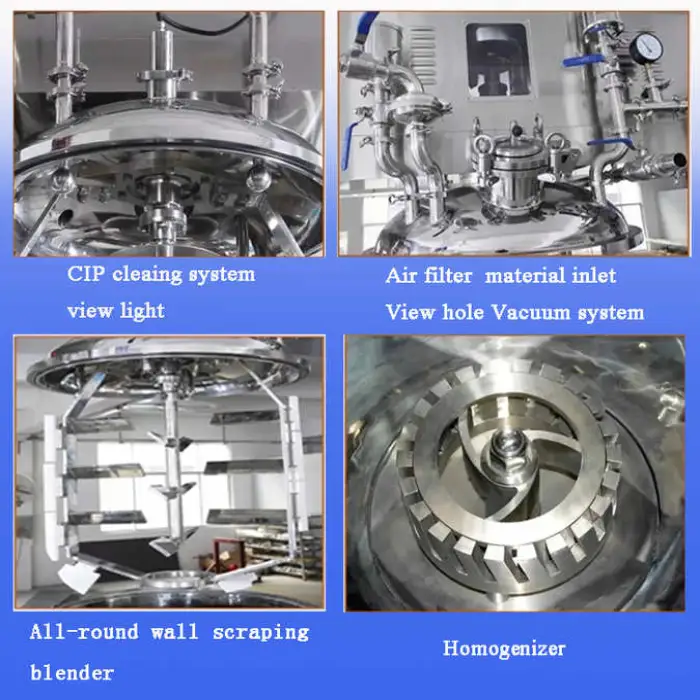 CIP cleaing system
view light

Air filter material inlet
View hole Vacuum system

All-round wall scraping blender

Homogenizer