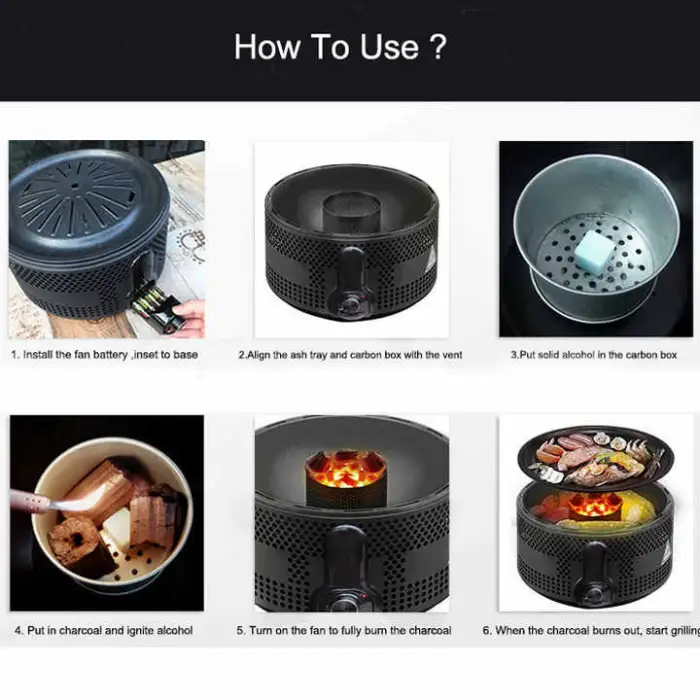 How To Use ?

1. Install the fan battery ,inset to base

2.Align the ash tray and carbon box with the vent

3.Put solid alcohol in the carbon box

4. Put in charcoal and ignite alcohol

5. Turn on the fan to fully burn the charcoal

6. When the charcoal burns out, start grilling