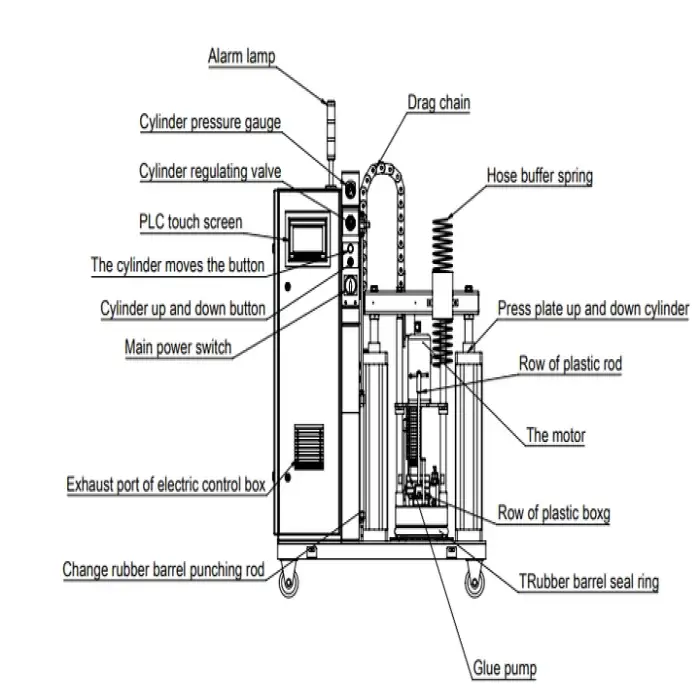 Alarm lamp
Cylinder pressure gauge
Cylinder regulating valve
PLC touch screen
The cylinder moves the button
Cylinder up and down button
Main power switch
Exhaust port of electric control box
Change rubber barrel punching rod
Drag chain
Hose buffer spring
Press plate up and down cylinder
Row of plastic rod
The motor
Row of plastic boxg
TRubber barrel seal ring
Glue pump