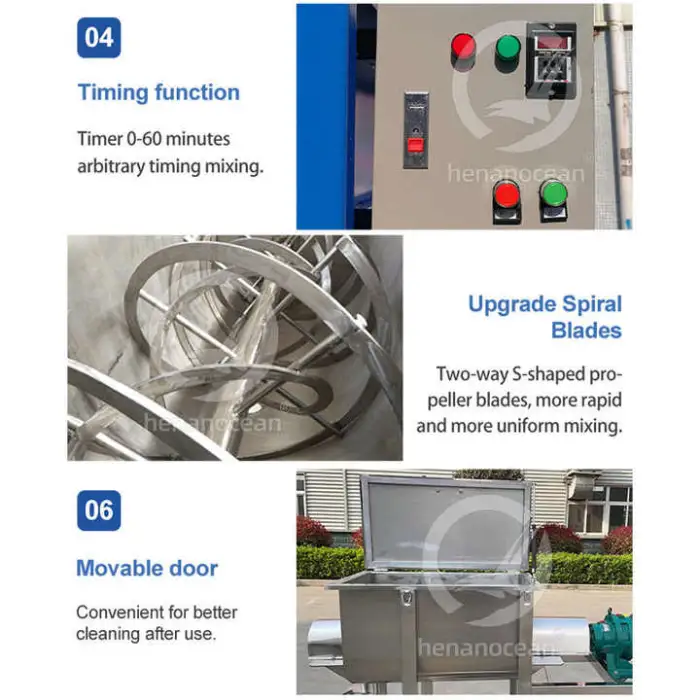 04

Timing function

Timer 0-60 minutes arbitrary timing mixing.

henanocean

Upgrade Spiral Blades

Two-way S-shaped propeller blades, more rapid and more uniform mixing.

henanocean

06

Movable door

Convenient for better cleaning after use.

henanocean