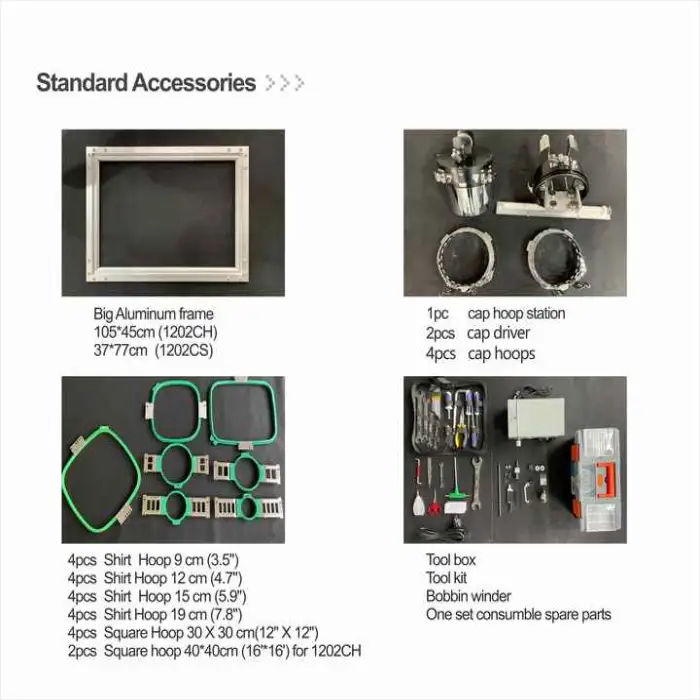 Standard Accessories >>>

Big Aluminum frame
105*45cm (1202CH)
37*77cm (1202CS)

1pc cap hoop station
2pcs cap driver
4pcs cap hoops

4pcs Shirt Hoop 9 cm (3.5")
4pcs Shirt Hoop 12 cm (4.7")
4pcs Shirt Hoop 15 cm (5.9")
4pcs Shirt Hoop 19 cm (7.8")
4pcs Square Hoop 30 X 30 cm(12" X 12")
2pcs Square hoop 40*40cm (16"*16') for 1202CH

Tool box
Tool kit
Bobbin winder
One set consumble spare parts