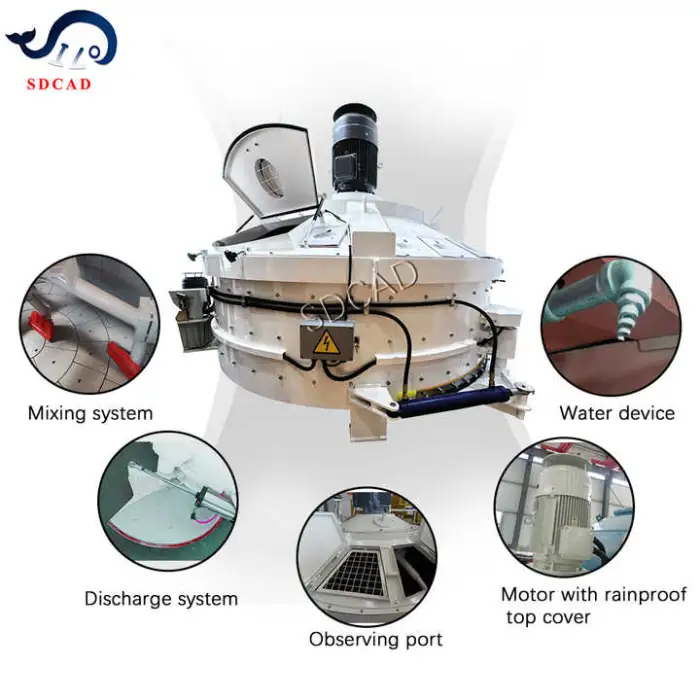 SDCAD

SDCAD

Mixing system

Water device

Discharge system

Observing port

Motor with rainproof top cover