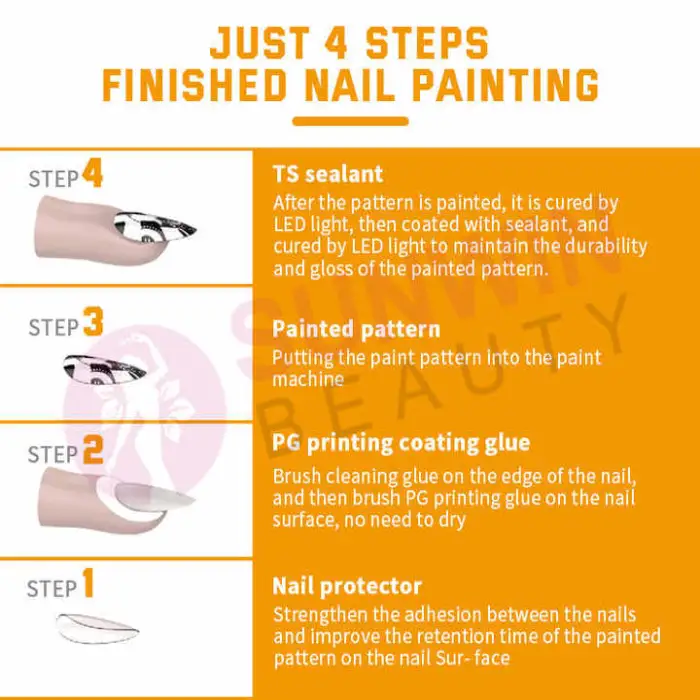 JUST 4 STEPS
FINISHED NAIL PAINTING

STEP 4

TS sealant
After the pattern is painted, it is cured by LED light, then coated with sealant, and cured by LED light to maintain the durability and gloss of the painted pattern.

STEP 3

Painted pattern
Putting the paint pattern into the paint machine

STEP 2

PG printing coating glue
Brush cleaning glue on the edge of the nail, and then brush PG printing glue on the nail surface, no need to dry

STEP 1

Nail protector
Strengthen the adhesion between the nails and improve the retention time of the painted pattern on the nail Sur- face

SUNWIN
BEAUTY