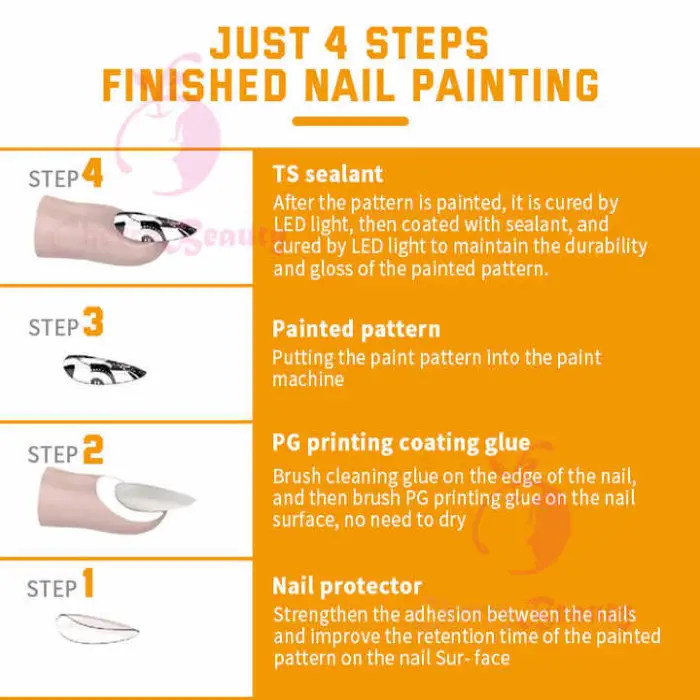 JUST 4 STEPS
FINISHED NAIL PAINTING

STEP 4

TS sealant
After the pattern is painted, it is cured by LED light, then coated with sealant, and cured by LED light to maintain the durability and gloss of the painted pattern.

STEP 3

Painted pattern
Putting the paint pattern into the paint machine

STEP 2

PG printing coating glue
Brush cleaning glue on the edge of the nail, and then brush PG printing glue on the nail surface, no need to dry

STEP 1

Nail protector
Strengthen the adhesion between the nails and improve the retention time of the painted pattern on the nail Sur- face