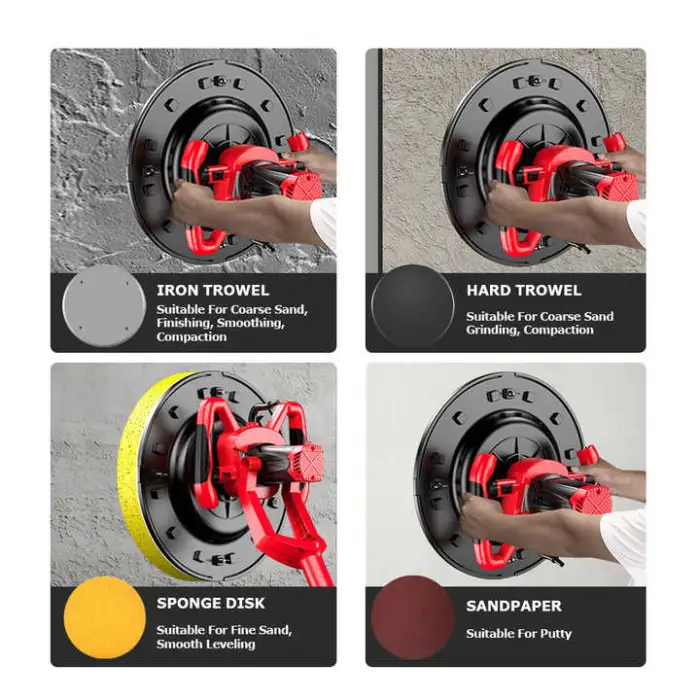 IRON TROWEL

Suitable For Coarse Sand, Finishing, Smoothing, Compaction

HARD TROWEL

Suitable For Coarse Sand Grinding, Compaction

SPONGE DISK

Suitable For Fine Sand, Smooth Leveling

SANDPAPER

Suitable For Putty