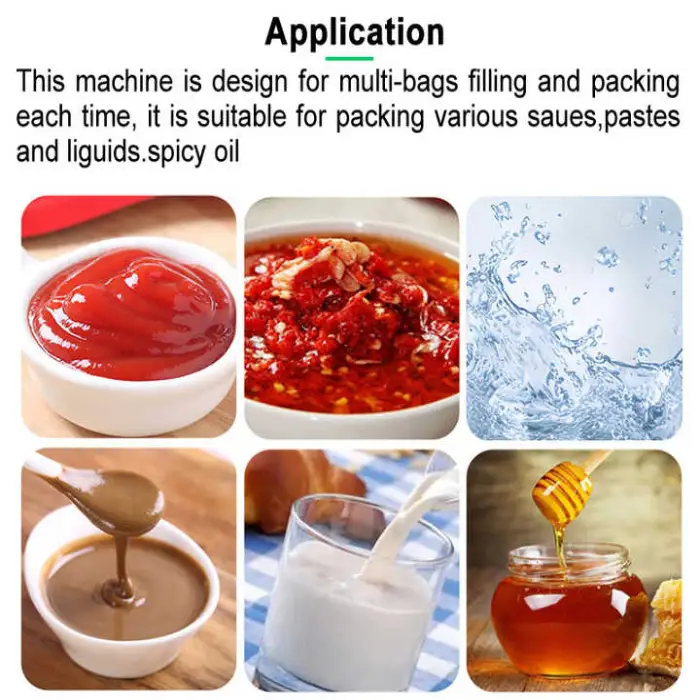 Application

This machine is design for multi-bags filling and packing each time, it is suitable for packing various saues,pastes and liguids.spicy oil