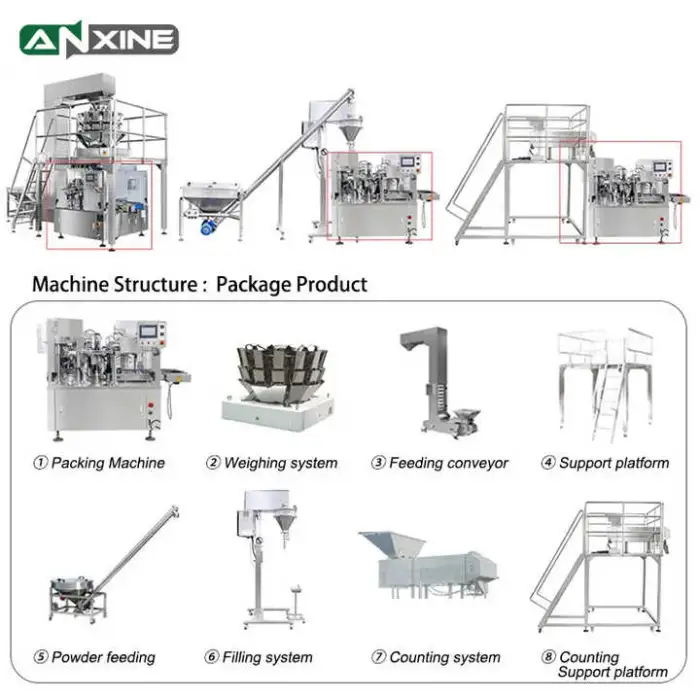 ANXINE

Machine Structure : Package Product

① Packing Machine
② Weighing system
③ Feeding conveyor
④ Support platform

⑤ Powder feeding
⑥ Filling system
⑦ Counting system
⑧ Counting Support platform