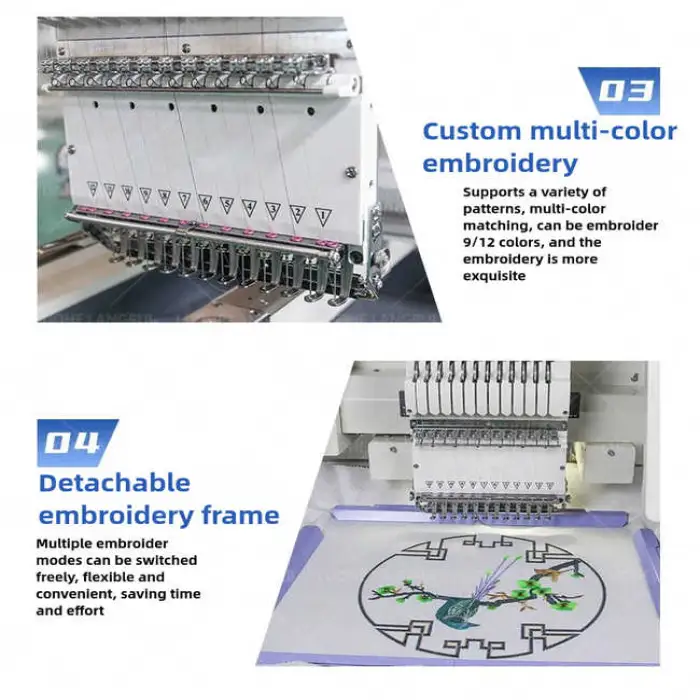 12 11 10 9 8 7 6 5 4 3 2 1

03

Custom multi-color embroidery

Supports a variety of patterns, multi-color matching, can be embroider 9/12 colors, and the embroidery is more exquisite

04

Detachable embroidery frame

Multiple embroider modes can be switched freely, flexible and convenient, saving time and effort