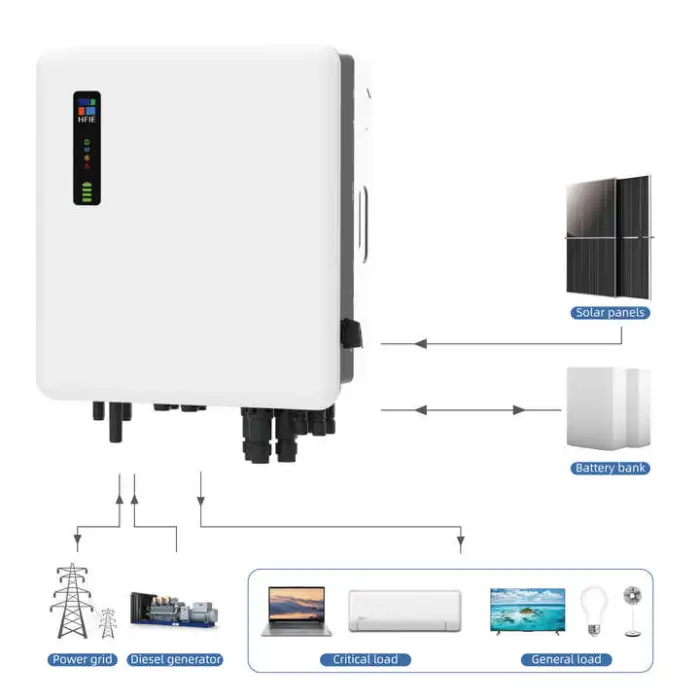 HFIE

Solar panels

Battery bank

Power grid

Diesel generator

Critical load

General load