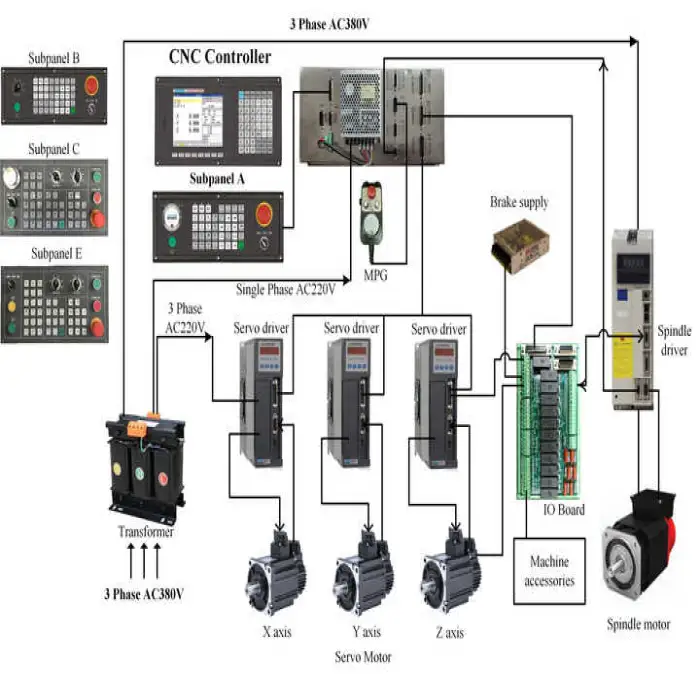 3 Phase AC380V

Subpanel B

CNC Controller

Subpanel C

Subpanel A

Subpanel E

Brake supply

MPG

Single Phase AC220V

3 Phase AC220V

Servo driver

Servo driver

Servo driver

Spindle driver

IO Board

Transformer

3 Phase AC380V

Machine accessories

X axis

Y axis

Z axis

Servo Motor

Spindle motor