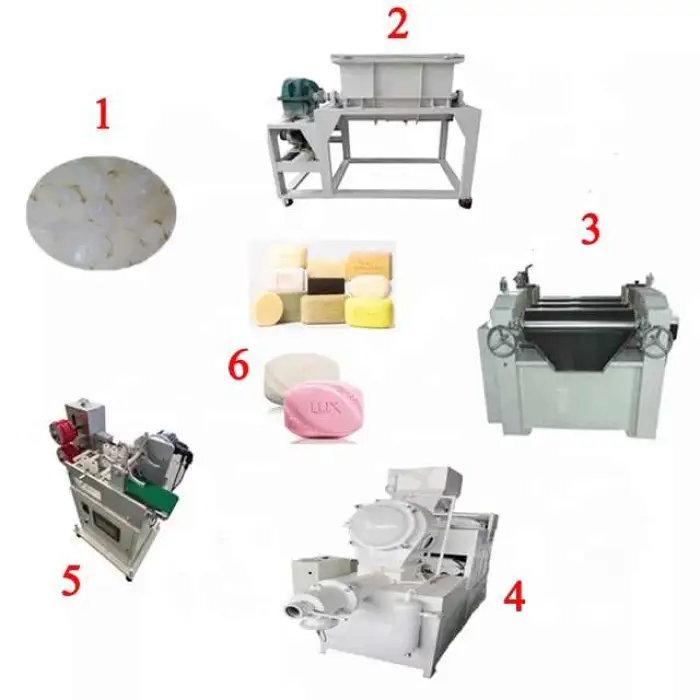 2

1

3

6

LUX

5

4