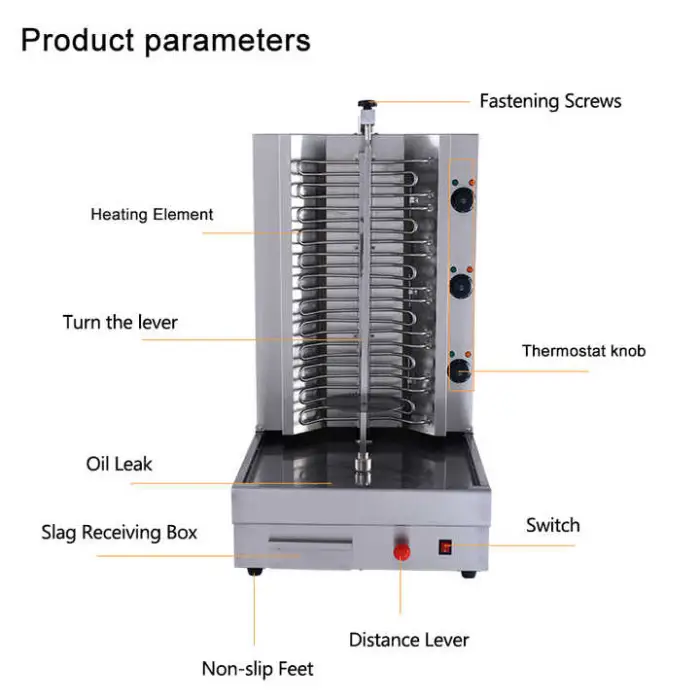 Product parameters

Fastening Screws

Heating Element

Turn the lever

Thermostat knob

Oil Leak

Slag Receiving Box

Switch

Distance Lever

Non-slip Feet