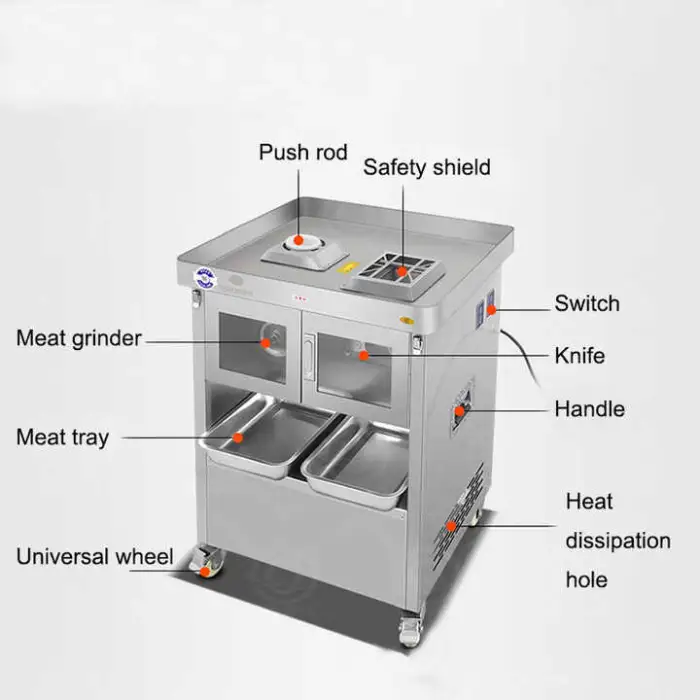 Push rod

Safety shield

Switch

Meat grinder

Knife

Handle

Meat tray

Heat dissipation hole

Universal wheel