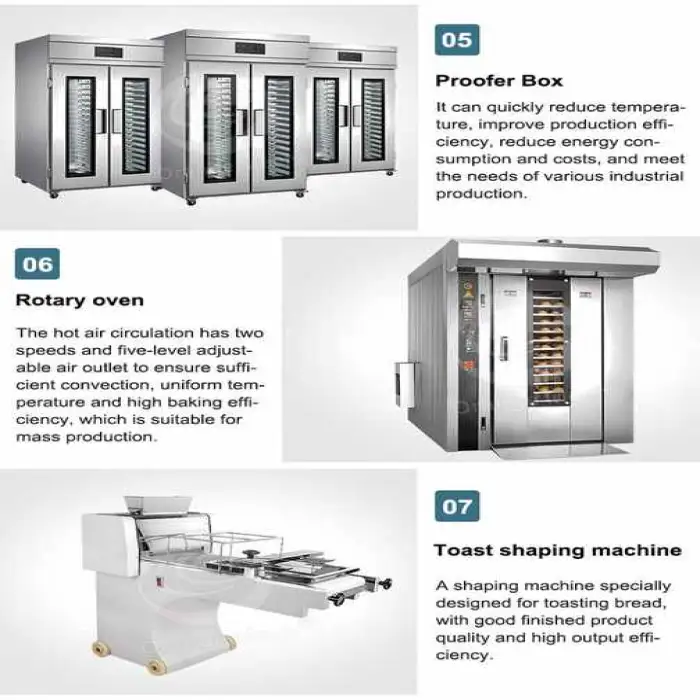 05

Proofer Box

It can quickly reduce temperature, improve production efficiency, reduce energy consumption and costs, and meet the needs of various industrial production.

06

Rotary oven

The hot air circulation has two speeds and five-level adjustable air outlet to ensure sufficient convection, uniform temperature and high baking efficiency, which is suitable for mass production.

07

Toast shaping machine

A shaping machine specially designed for toasting bread, with good finished product quality and high output efficiency.