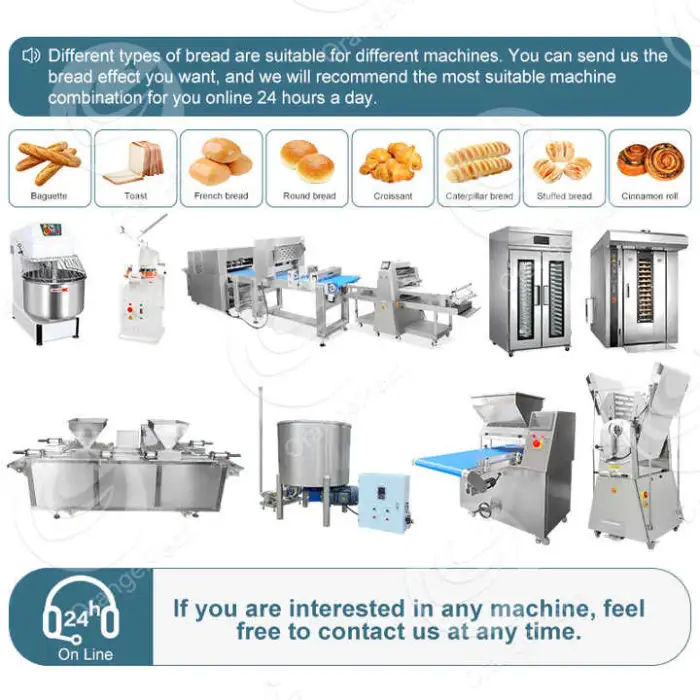 Different types of bread are suitable for different machines. You can send us the bread effect you want, and we will recommend the most suitable machine combination for you online 24 hours a day.

Baguette

Toast

French bread

Round bread

Croissant

Caterpillar bread

Stuffed bread

Cinnamon roll

24h

On Line

If you are interested in any machine, feel free to contact us at any time.