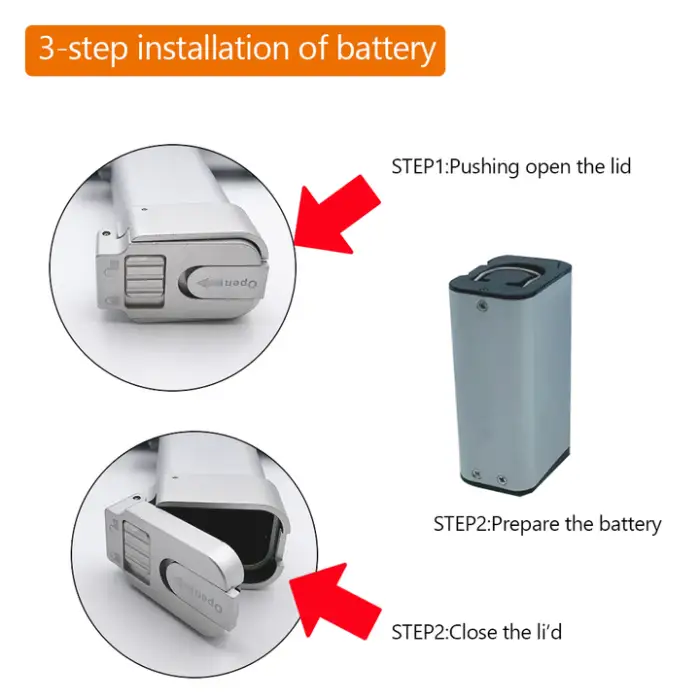 3-step installation of battery

STEP1:Pushing open the lid

Open

STEP2:Prepare the battery

Open

STEP2:Close the li'd