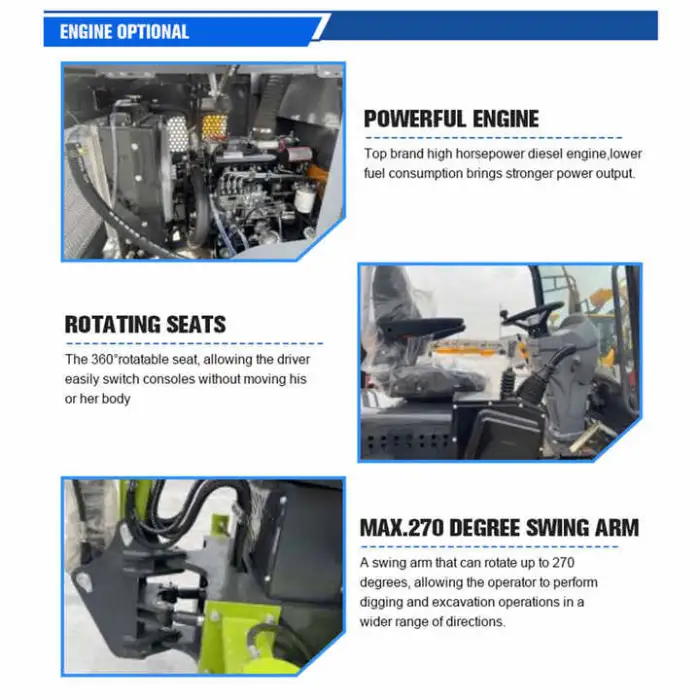 ENGINE OPTIONAL

POWERFUL ENGINE

Top brand high horsepower diesel engine,lower fuel consumption brings stronger power output.

ROTATING SEATS

The 360°rotatable seat, allowing the driver easily switch consoles without moving his or her body

MAX.270 DEGREE SWING ARM

A swing arm that can rotate up to 270 degrees, allowing the operator to perform digging and excavation operations in a wider range of directions.