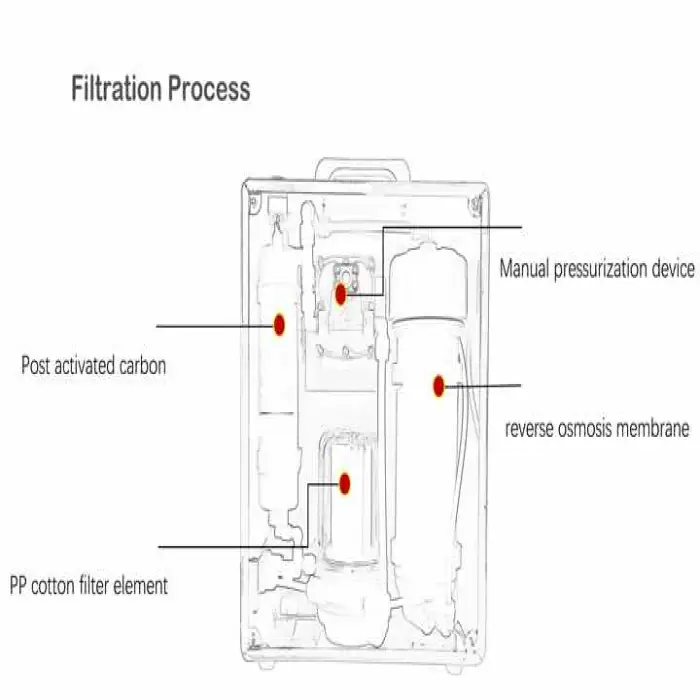 Filtration Process

Manual pressurization device

Post activated carbon

reverse osmosis membrane

PP cotton filter element