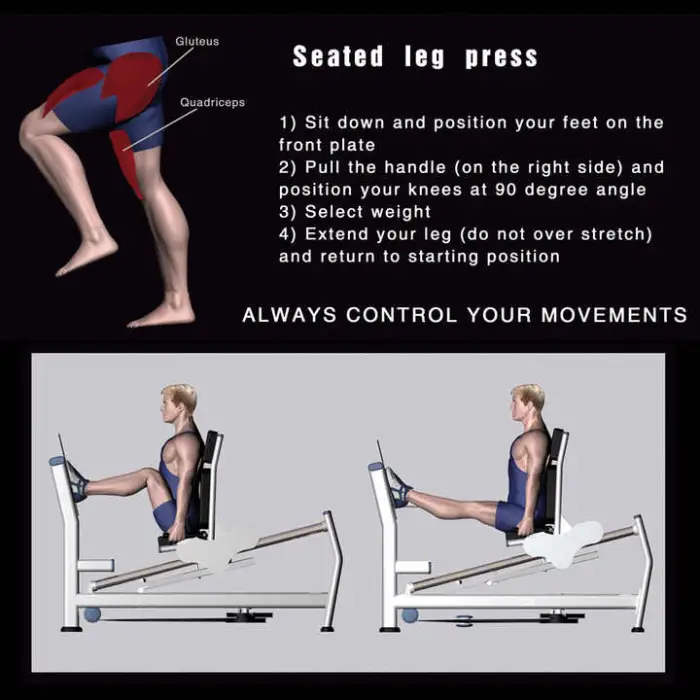 Gluteus

Quadriceps

Seated leg press

1) Sit down and position your feet on the front plate
2) Pull the handle (on the right side) and position your knees at 90 degree angle
3) Select weight
4) Extend your leg (do not over stretch) and return to starting position

ALWAYS CONTROL YOUR MOVEMENTS