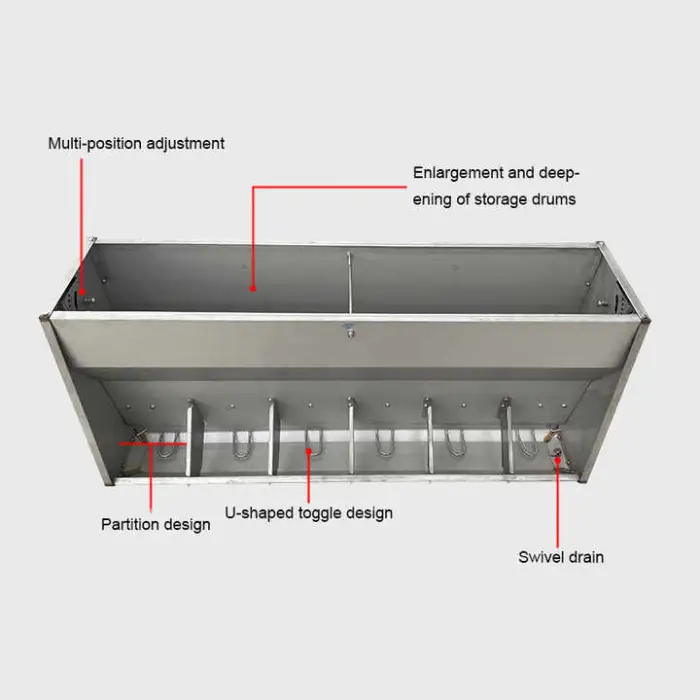 Multi-position adjustment

Enlargement and deepening of storage drums

Partition design

U-shaped toggle design

Swivel drain