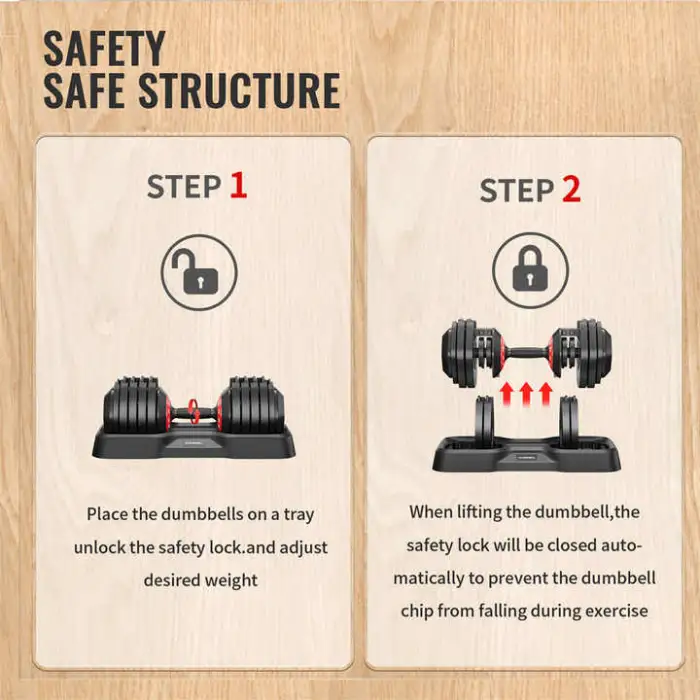 SAFETY
SAFE STRUCTURE

STEP 1

Place the dumbbells on a tray unlock the safety lock.and adjust desired weight

STEP 2

When lifting the dumbbell,the safety lock will be closed automatically to prevent the dumbbell chip from falling during exercise