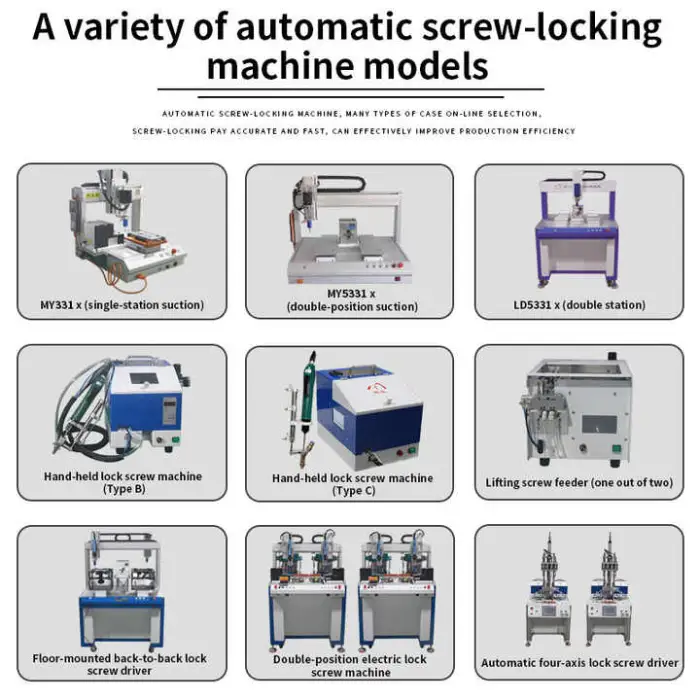 A variety of automatic screw-locking machine models

AUTOMATIC SCREW-LOCKING MACHINE, MANY TYPES OF CASE ON-LINE SELECTION, SCREW-LOCKING PAY ACCURATE AND FAST, CAN EFFECTIVELY IMPROVE PRODUCTION EFFICIENCY

MY331 x (single-station suction)

MY5331 x (double-position suction)

LD5331 x (double station)

Hand-held lock screw machine (Type B)

Hand-held lock screw machine (Type C)

Lifting screw feeder (one out of two)

Floor-mounted back-to-back lock screw driver

Double-position electric lock screw machine

Automatic four-axis lock screw driver