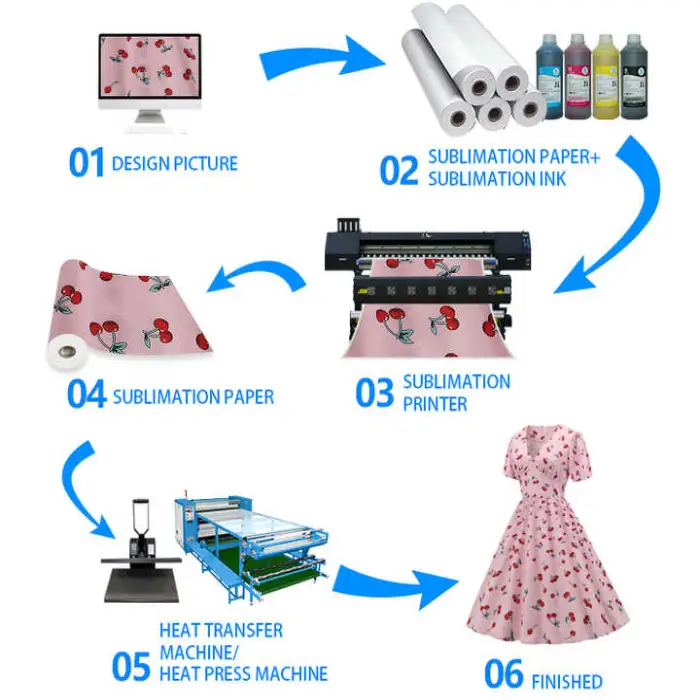 01 DESIGN PICTURE

02 SUBLIMATION PAPER+ SUBLIMATION INK

03 SUBLIMATION PRINTER

04 SUBLIMATION PAPER

05 HEAT TRANSFER MACHINE/ HEAT PRESS MACHINE

06 FINISHED