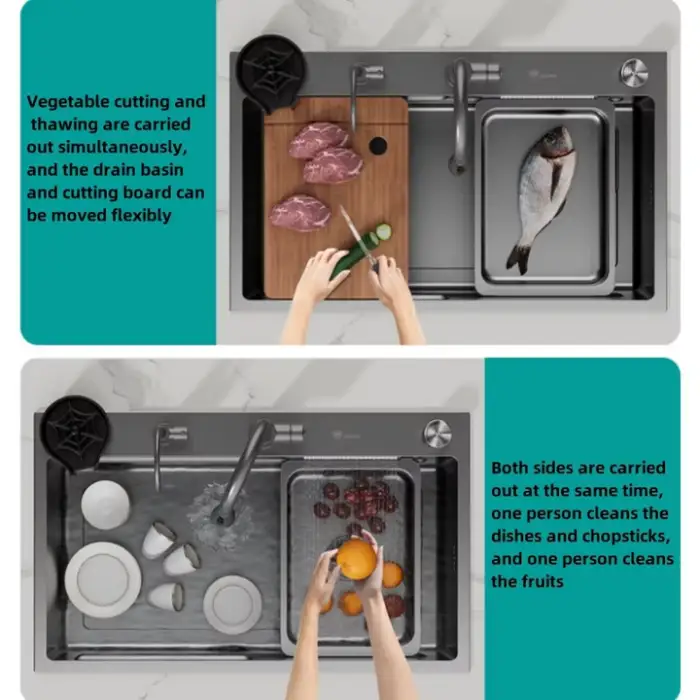 Vegetable cutting and thawing are carried out simultaneously, and the drain basin and cutting board can be moved flexibly

Both sides are carried out at the same time, one person cleans the dishes and chopsticks, and one person cleans the fruits