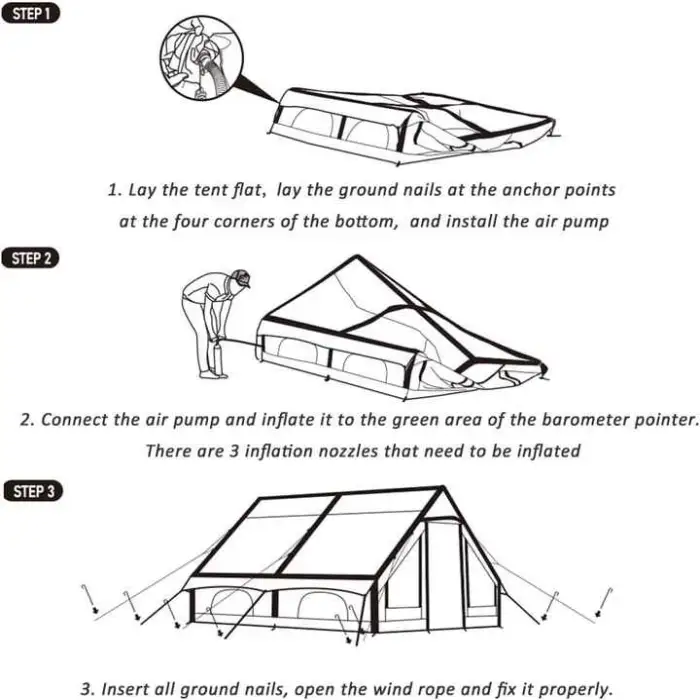 STEP 1

1. Lay the tent flat, lay the ground nails at the anchor points at the four corners of the bottom, and install the air pump

STEP 2

2. Connect the air pump and inflate it to the green area of the barometer pointer. There are 3 inflation nozzles that need to be inflated

STEP 3

3. Insert all ground nails, open the wind rope and fix it properly.