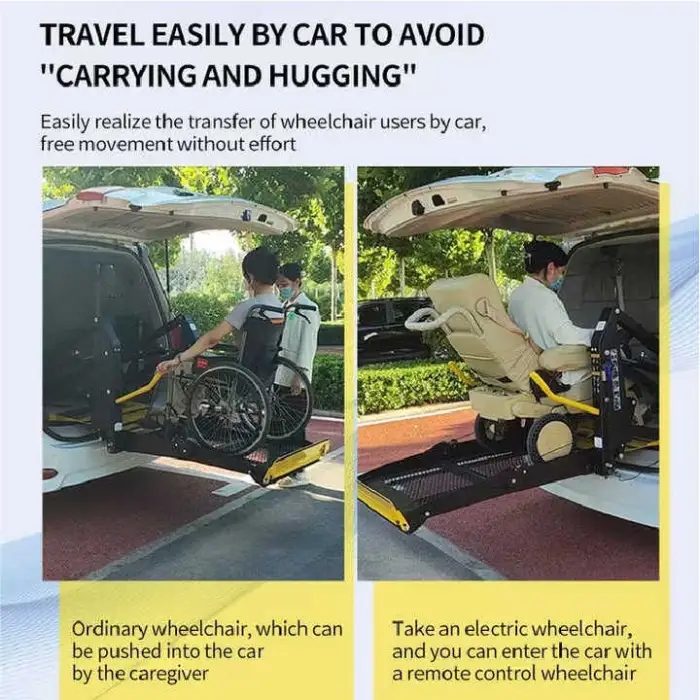 TRAVEL EASILY BY CAR TO AVOID "CARRYING AND HUGGING"

Easily realize the transfer of wheelchair users by car, free movement without effort

Ordinary wheelchair, which can be pushed into the car by the caregiver

Take an electric wheelchair, and you can enter the car with a remote control wheelchair