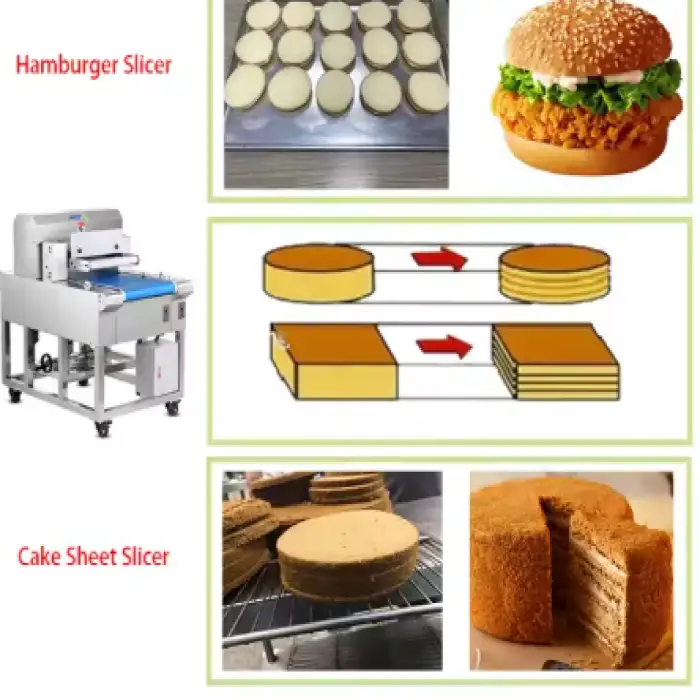 Hamburger Slicer

Cake Sheet Slicer