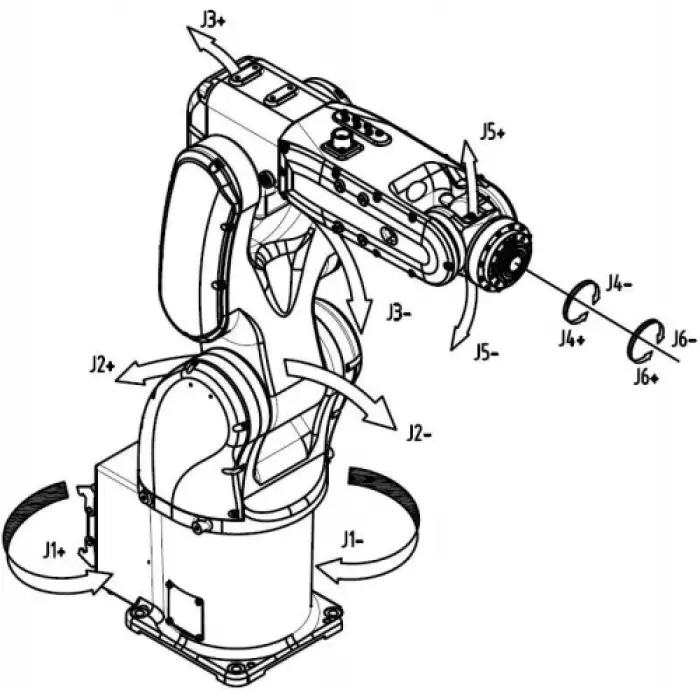 J3+
J5+
J4-
J3-
J4+
J6-
J5-
J6+
J2+
J2-
J1+
J1-