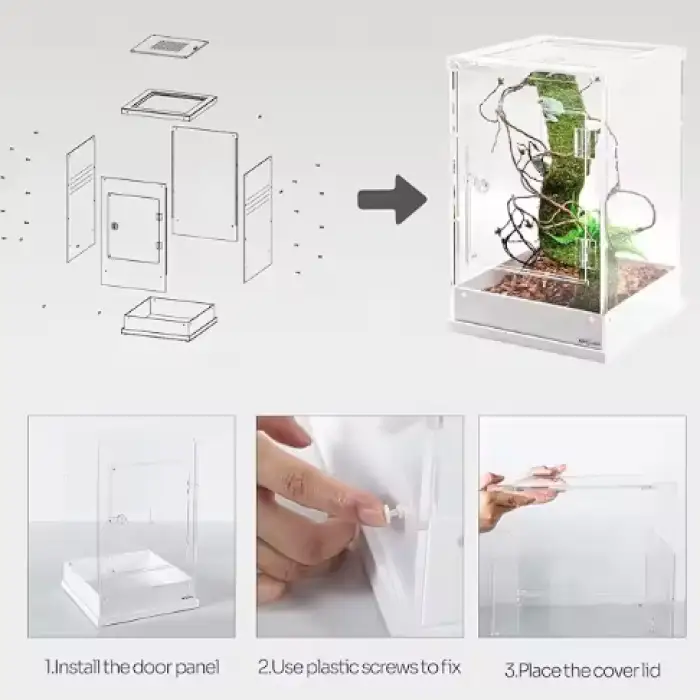 1.Install the door panel

2.Use plastic screws to fix

3.Place the cover lid