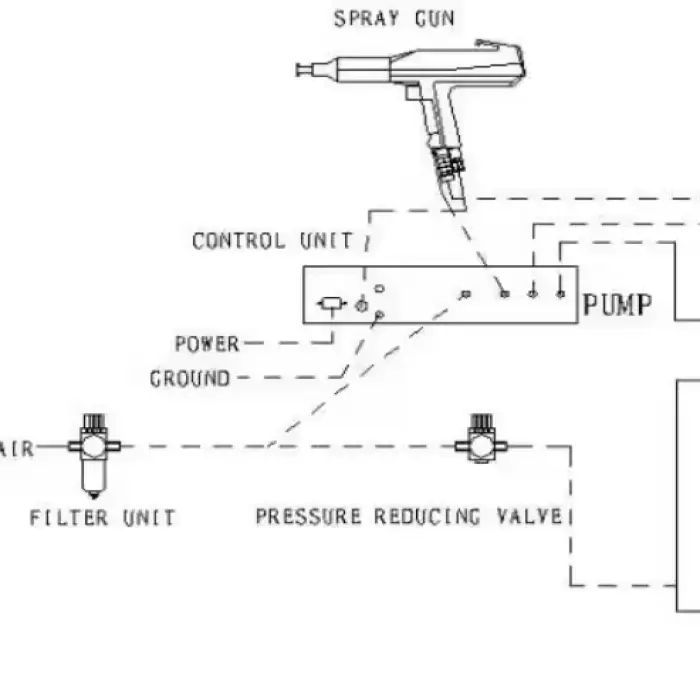 SPRAY GUN
CONTROL UNIT
PUMP
POWER
GROUND
AIR
FILTER UNIT
PRESSURE REDUCING VALVE