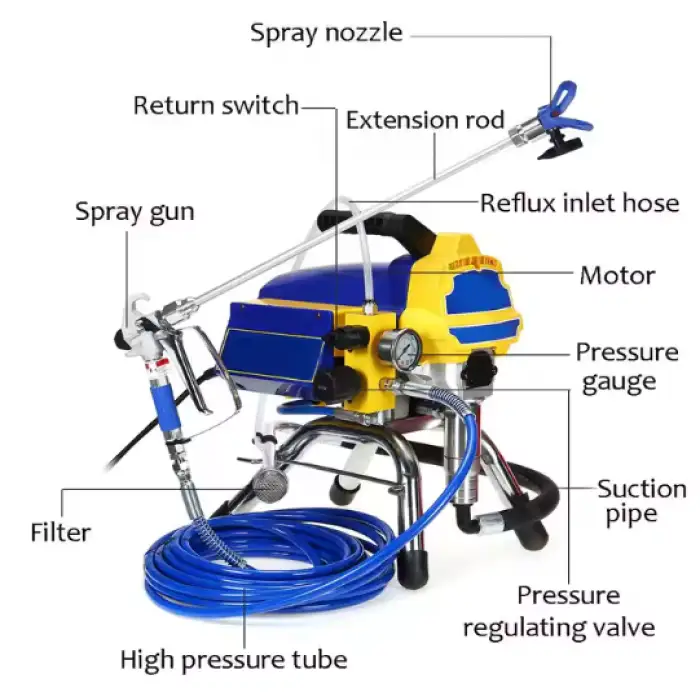 Spray nozzle
Return switch
Extension rod
Reflux inlet hose
Spray gun
Motor
Pressure gauge
Suction pipe
Filter
Pressure regulating valve
High pressure tube