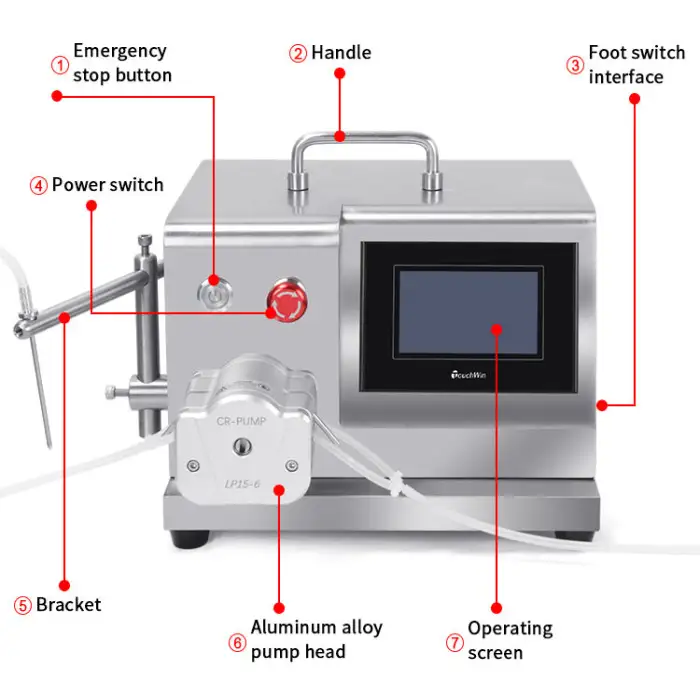 ① Emergency stop button

② Handle

③ Foot switch interface

④ Power switch

TouchWin

CR-PUMP

LP15-6

⑤ Bracket

⑥ Aluminum alloy pump head

⑦ Operating screen