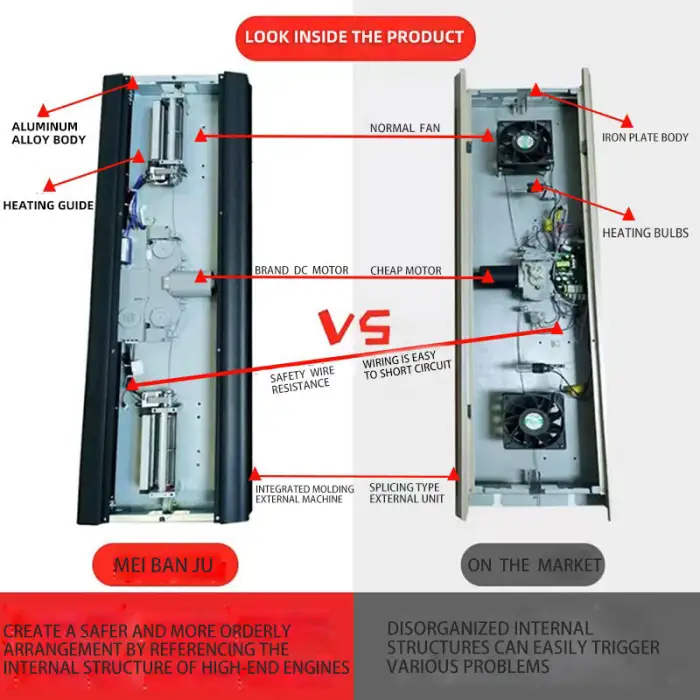 LOOK INSIDE THE PRODUCT

ALUMINUM ALLOY BODY

HEATING GUIDE

NORMAL FAN

IRON PLATE BODY

HEATING BULBS

BRAND DC MOTOR

CHEAP MOTOR

VS

SAFETY WIRE RESISTANCE

WIRING IS EASY TO SHORT CIRCUIT

INTEGRATED MOLDING EXTERNAL MACHINE

SPLICING TYPE EXTERNAL UNIT

MEI BAN JU

ON THE MARKET

CREATE A SAFER AND MORE ORDERLY ARRANGEMENT BY REFERENCING THE INTERNAL STRUCTURE OF HIGH-END ENGINES

DISORGANIZED INTERNAL STRUCTURES CAN EASILY TRIGGER VARIOUS PROBLEMS