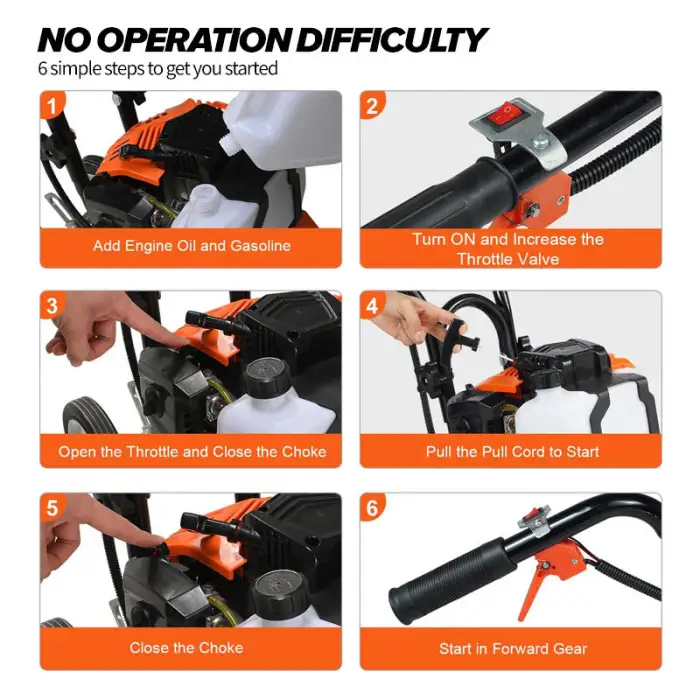 NO OPERATION DIFFICULTY
6 simple steps to get you started

1
Add Engine Oil and Gasoline

2
Turn ON and Increase the Throttle Valve

3
Open the Throttle and Close the Choke

4
Pull the Pull Cord to Start

5
Close the Choke

6
Start in Forward Gear